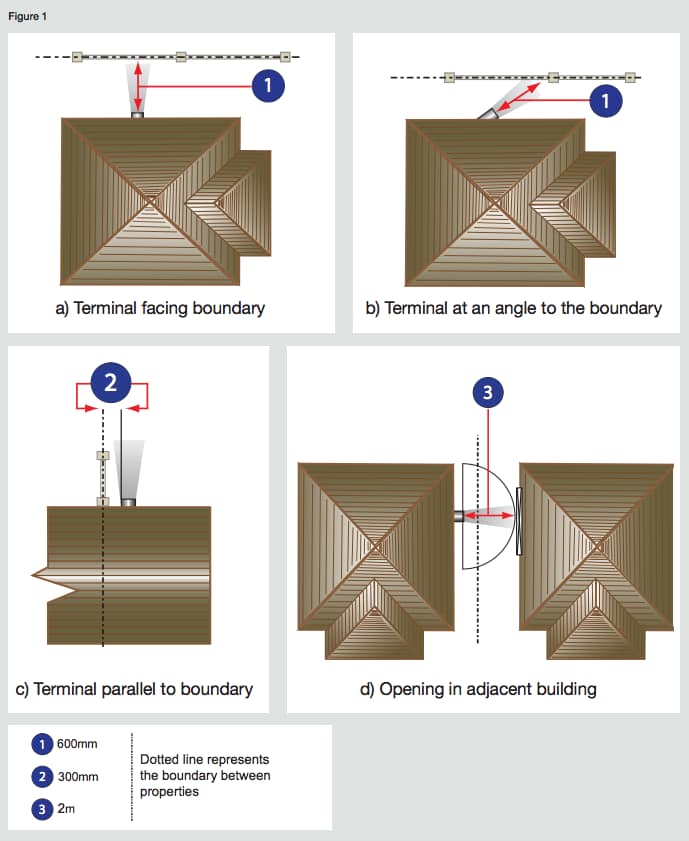 Figure 1

1

a) Terminal facing boundary

1

b) Terminal at an angle to the boundary

2

c) Terminal parallel to boundary

3

d) Opening in adjacent building

1 600mm

2 300mm

3 2m

Dotted line represents the boundary between properties